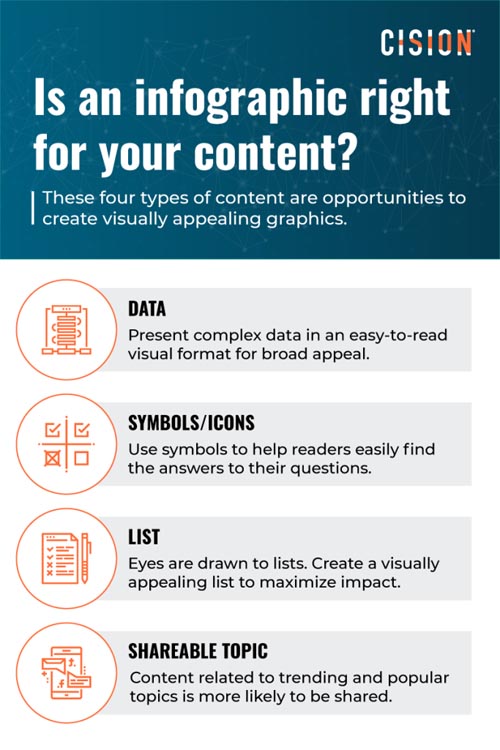 CISION

Is an infographic right for your content?

These four types of content are opportunities to create visually appealing graphics.

DATA
Present complex data in an easy-to-read visual format for broad appeal.

SYMBOLS/ICONS
Use symbols to help readers easily find the answers to their questions.

LIST
Eyes are drawn to lists. Create a visually appealing list to maximize impact.

SHAREABLE TOPIC
Content related to trending and popular topics is more likely to be shared.